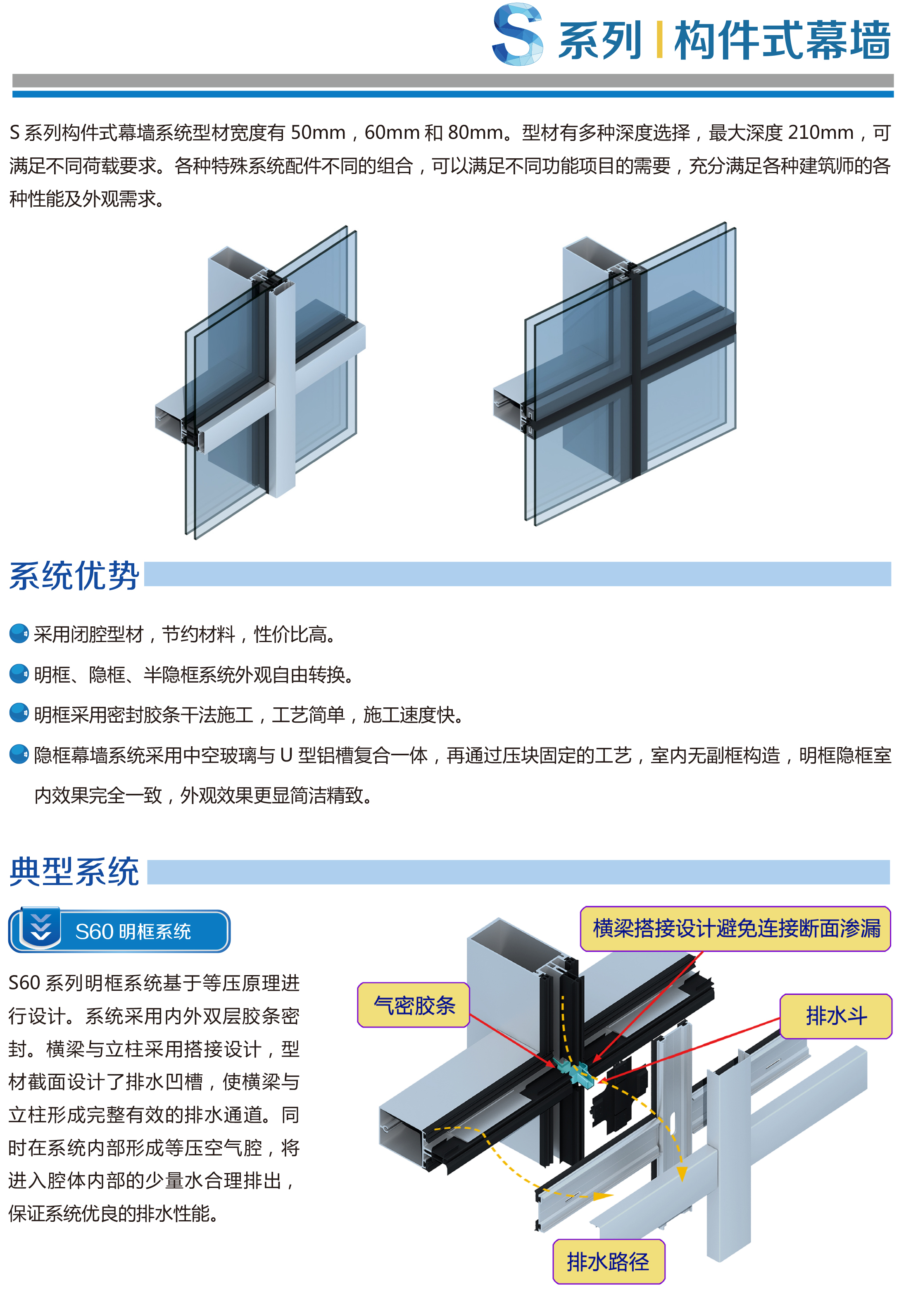 S 系列 | 构件式幕墙

S 系列构件式幕墙系统型材宽度有 50mm，60mm 和 80mm。型材有多种深度选择，最大深度 210mm，可满足不同荷载要求。各种特殊系统配件不同的组合，可以满足不同功能项目的需要，充分满足各种建筑师的各种性能及外观需求。

系统优势

采用闭腔型材，节约材料，性价比高。

明框、隐框、半隐框系统外观自由转换。

明框采用密封胶条干法施工，工艺简单，施工速度快。

隐框幕墙系统采用中空玻璃与 U 型铝槽复合一体，再通过压块固定的工艺，室内无副框构造，明框隐框室内效果完全一致，外观效果更显简洁精致。

典型系统

S60 明框系统

S60 系列明框系统基于等压原理进行设计。系统采用内外双层胶条密封。横梁与立柱采用搭接设计，型材截面设计了排水凹槽，使横梁与立柱形成完整有效的排水通道。同时在系统内部形成等压空气腔，将进入腔体内部的少量水合理排出，保证系统优良的排水性能。

横梁搭接设计避免连接断面渗漏

气密胶条

排水斗

排水路径